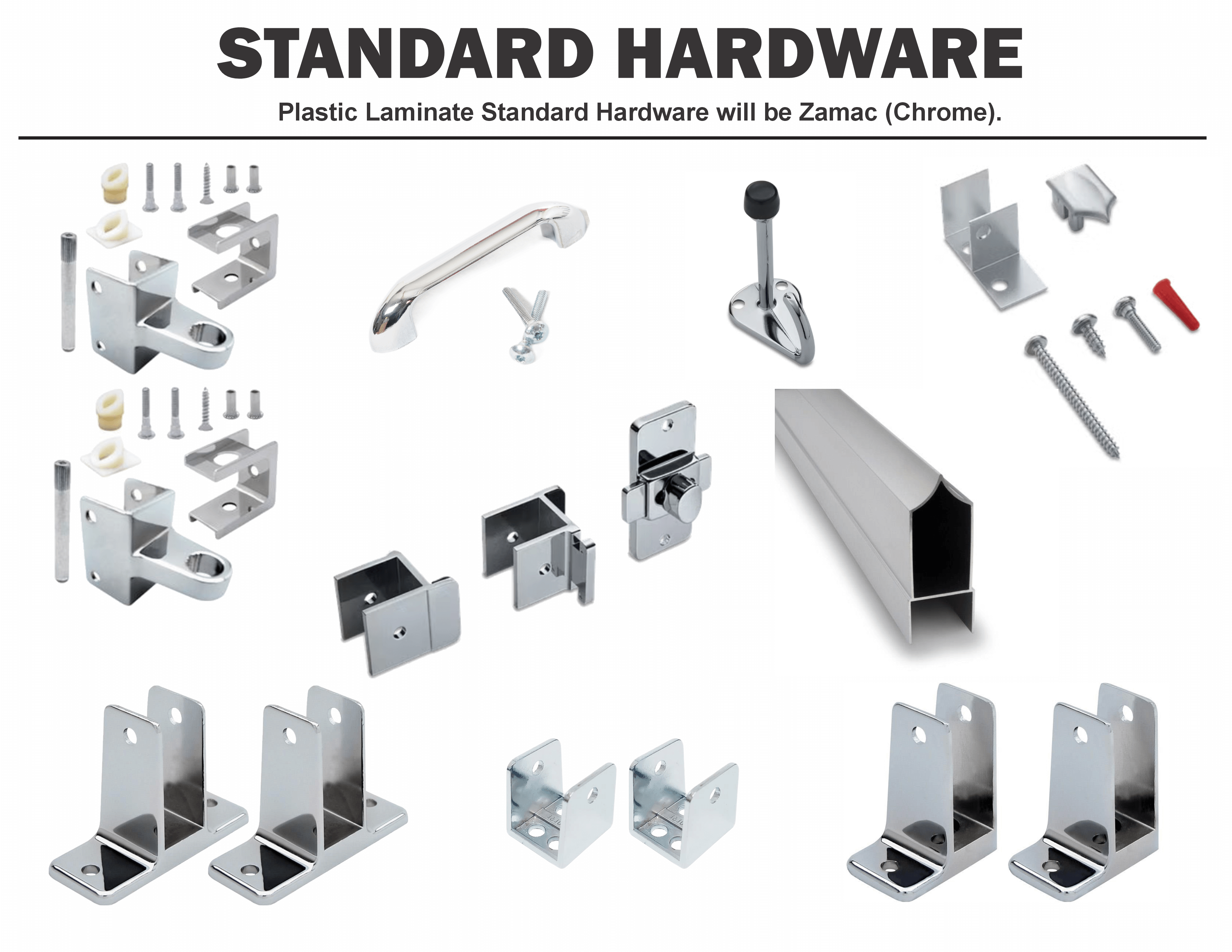 STANDARD HARDWARE

Plastic Laminate Standard Hardware will be Zamac (Chrome).