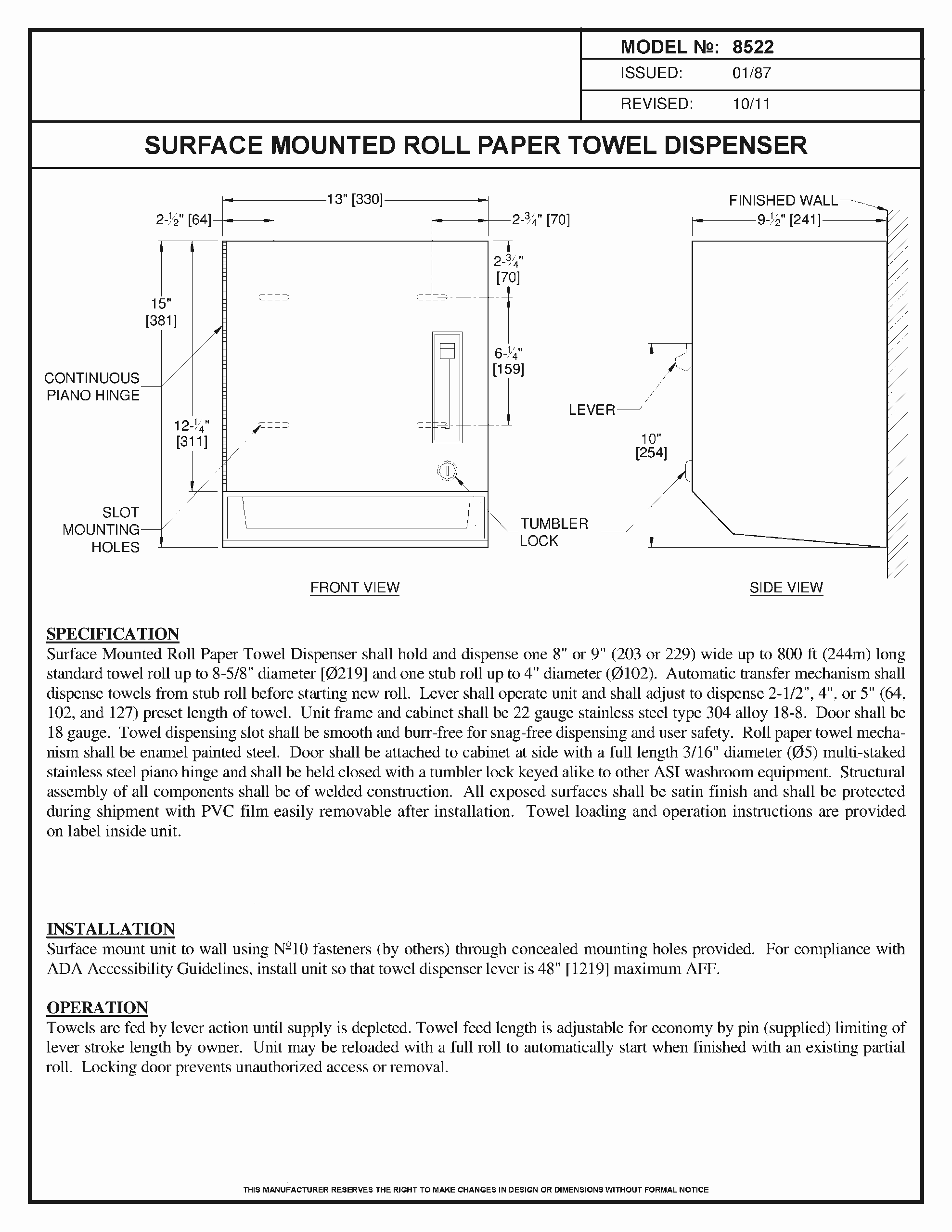 MODEL №: 8522

ISSUED: 01/87

REVISED: 10/11

SURFACE MOUNTED ROLL PAPER TOWEL DISPENSER

13" [330]

2-½" [64]

2-¾" [70]

2-¾" [70]

15" [381]

6-¼" [159]

CONTINUOUS PIANO HINGE

12-¼" [311]

SLOT MOUNTING HOLES

TUMBLER LOCK

FRONT VIEW

FINISHED WALL

9-½" [241]

LEVER

10" [254]

SIDE VIEW

SPECIFICATION
Surface Mounted Roll Paper Towel Dispenser shall hold and dispense one 8" or 9" (203 or 229) wide up to 800 ft (244m) long standard towel roll up to 8-5/8" diameter [Ø219] and one stub roll up to 4" diameter (Ø102). Automatic transfer mechanism shall dispense towels from stub roll before starting new roll. Lever shall operate unit and shall adjust to dispense 2-1/2", 4", or 5" (64, 102, and 127) preset length of towel. Unit frame and cabinet shall be 22 gauge stainless steel type 304 alloy 18-8. Door shall be 18 gauge. Towel dispensing slot shall be smooth and burr-free for snag-free dispensing and user safety. Roll paper towel mechanism shall be enamel painted steel. Door shall be attached to cabinet at side with a full length 3/16" diameter (Ø5) multi-staked stainless steel piano hinge and shall be held closed with a tumbler lock keyed alike to other ASI washroom equipment. Structural assembly of all components shall be of welded construction. All exposed surfaces shall be satin finish and shall be protected during shipment with PVC film easily removable after installation. Towel loading and operation instructions are provided on label inside unit.

INSTALLATION
Surface mount unit to wall using №10 fasteners (by others) through concealed mounting holes provided. For compliance with ADA Accessibility Guidelines, install unit so that towel dispenser lever is 48" [1219] maximum AFF.

OPERATION
Towels are fed by lever action until supply is depleted. Towel feed length is adjustable for economy by pin (supplied) limiting of lever stroke length by owner. Unit may be reloaded with a full roll to automatically start when finished with an existing partial roll. Locking door prevents unauthorized access or removal.

THIS MANUFACTURER RESERVES THE RIGHT TO MAKE CHANGES IN DESIGN OR DIMENSIONS WITHOUT FORMAL NOTICE